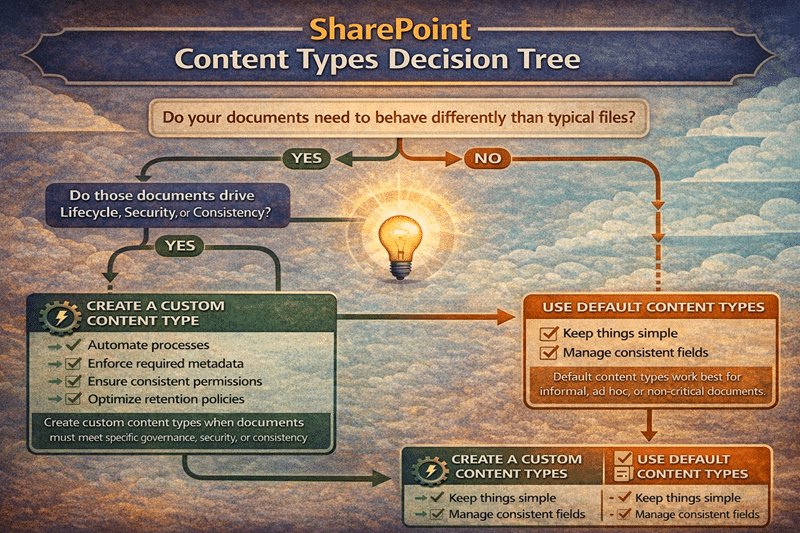 SharePoint
Content Types Decision Tree

Do your documents need to behave differently than typical files?

YES

NO

Do those documents drive Lifecycle, Security, or Consistency?

YES

CREATE A CUSTOM CONTENT TYPE

Automate processes
Enforce required metadata
Ensure consistent permissions
Optimize retention policies

Create custom content types when documents must meet specific governance, security, or consistency

USE DEFAULT CONTENT TYPES

Keep things simple
Manage consistent fields

Default content types work best for informal, ad hoc, or non-critical documents.

CREATE A CUSTOM CONTENT TYPES

Keep things simple
Manage consistent fields

USE DEFAULT CONTENT TYPES

Keep things simple
Manage consistent fields