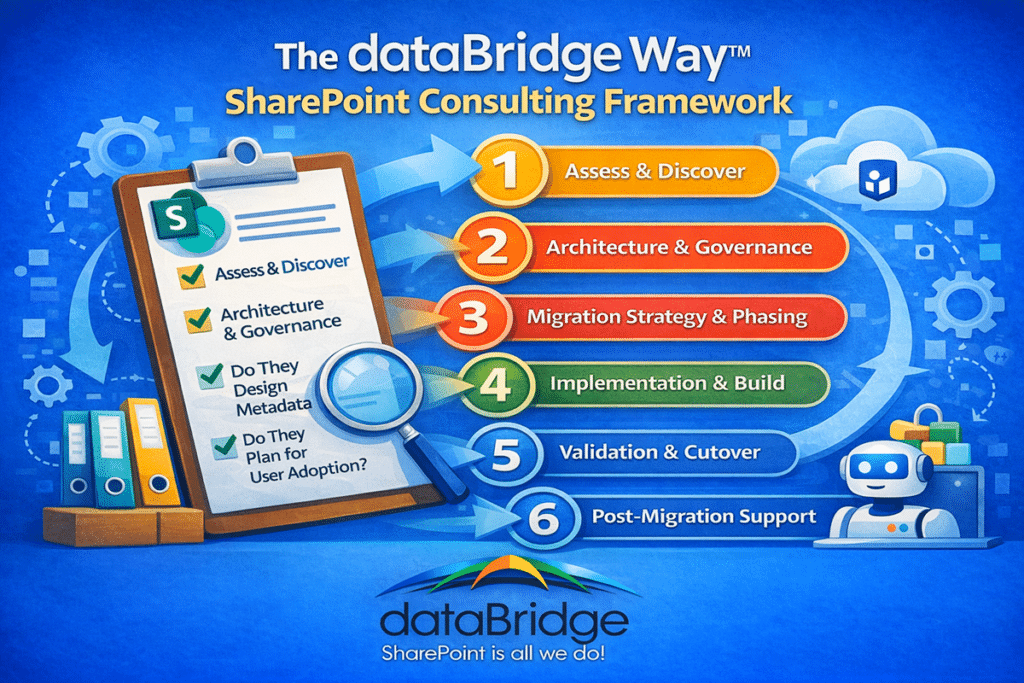 The dataBridge Way™
SharePoint Consulting Framework

S

Assess & Discover

Architecture & Governance

Do They Design Metadata

Do They Plan for User Adoption?

1 Assess & Discover

2 Architecture & Governance

3 Migration Strategy & Phasing

4 Implementation & Build

5 Validation & Cutover

6 Post-Migration Support

dataBridge
SharePoint is all we do!