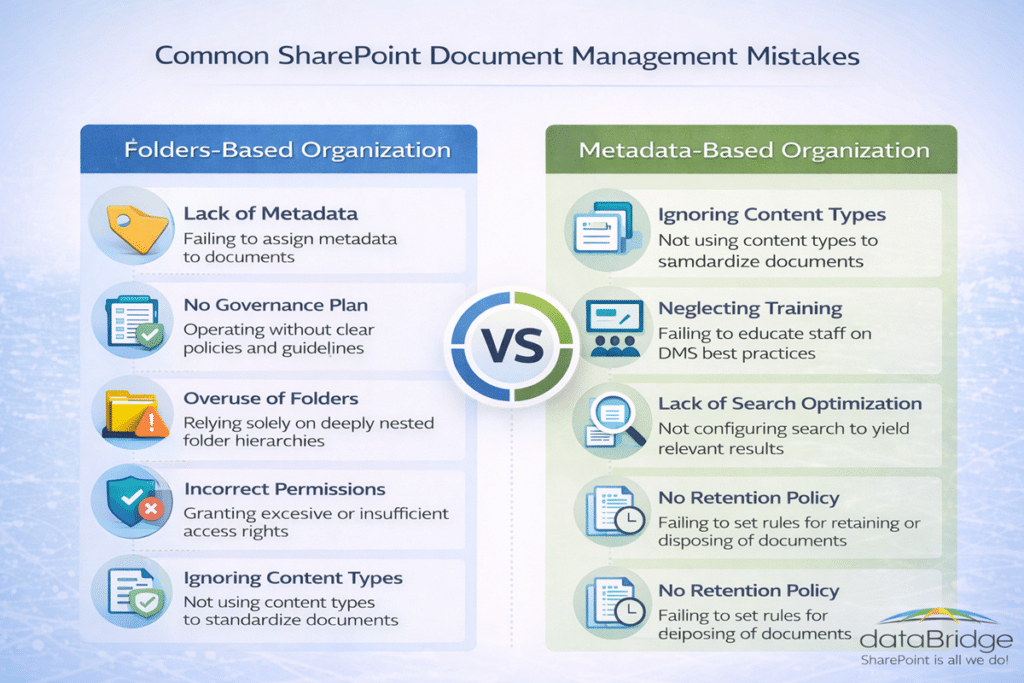 Common SharePoint Document Management Mistakes

Folders-Based Organization

Lack of Metadata
Failing to assign metadata to documents

No Governance Plan
Operating without clear policies and guidelines

Overuse of Folders
Relying solely on deeply nested folder hierarchies

Incorrect Permissions
Granting excesive or insufficient access rights

Ignoring Content Types
Not using content types to standardize documents

VS

Metadata-Based Organization

Ignoring Content Types
Not using content types to samdardize documents

Neglecting Training
Failing to educate staff on DMS best practices

Lack of Search Optimization
Not configuring search to yield relevant results

No Retention Policy
Failing to set rules for retaining or disposing of documents

No Retention Policy
Failing to set rules for deiposing of documents

dataBridge
SharePoint is all we do!