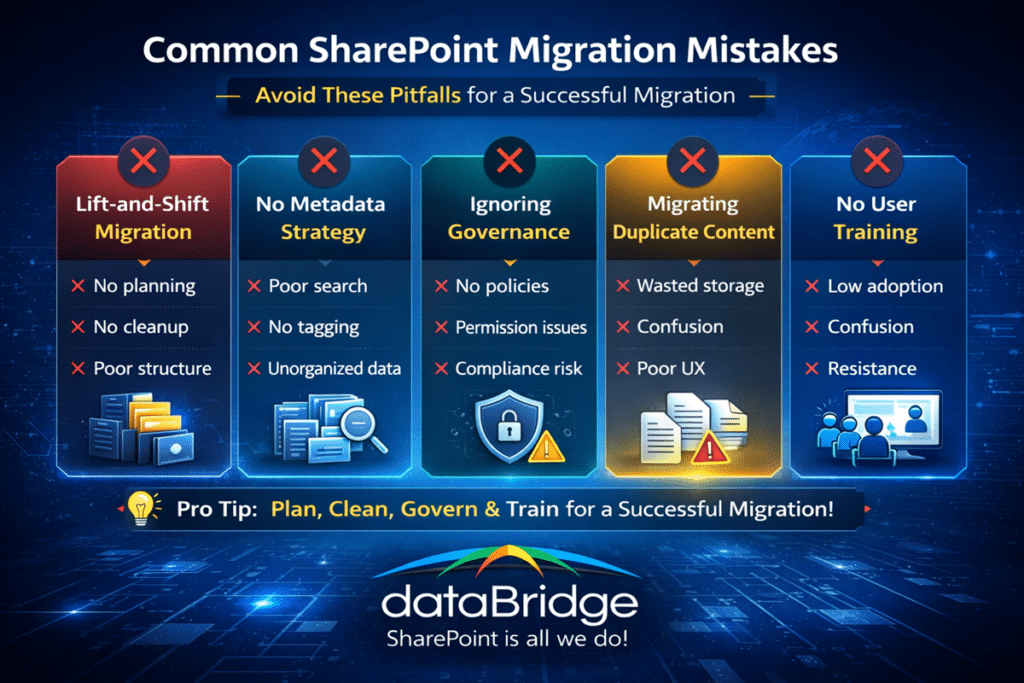 Common SharePoint Migration Mistakes

Avoid These Pitfalls for a Successful Migration

Lift-and-Shift Migration
No planning
No cleanup
Poor structure

No Metadata Strategy
Poor search
No tagging
Unorganized data

Ignoring Governance
No policies
Permission issues
Compliance risk

Migrating Duplicate Content
Wasted storage
Confusion
Poor UX

No User Training
Low adoption
Confusion
Resistance

Pro Tip: Plan, Clean, Govern & Train for a Successful Migration!

dataBridge
SharePoint is all we do!