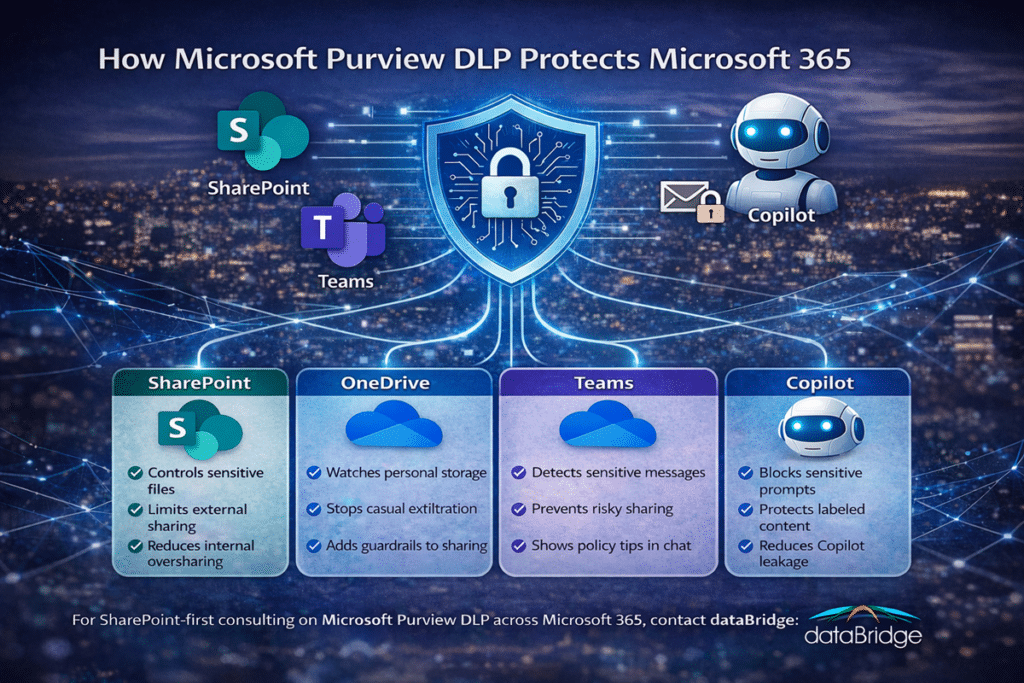 How Microsoft Purview DLP Protects Microsoft 365

S

SharePoint

T

Teams

Copilot

SharePoint

S

Controls sensitive files

Limits external sharing

Reduces internal oversharing

OneDrive

Watches personal storage

Stops casual extiltration

Adds guardrails to sharing

Teams

Detects sensitive messages

Prevents risky sharing

Shows policy tips in chat

Copilot

Blocks sensitive prompts

Protects labeled content

Reduces Copilot leakage

For SharePoint-first consulting on Microsoft Purview DLP across Microsoft 365, contact dataBridge:

dataBridge