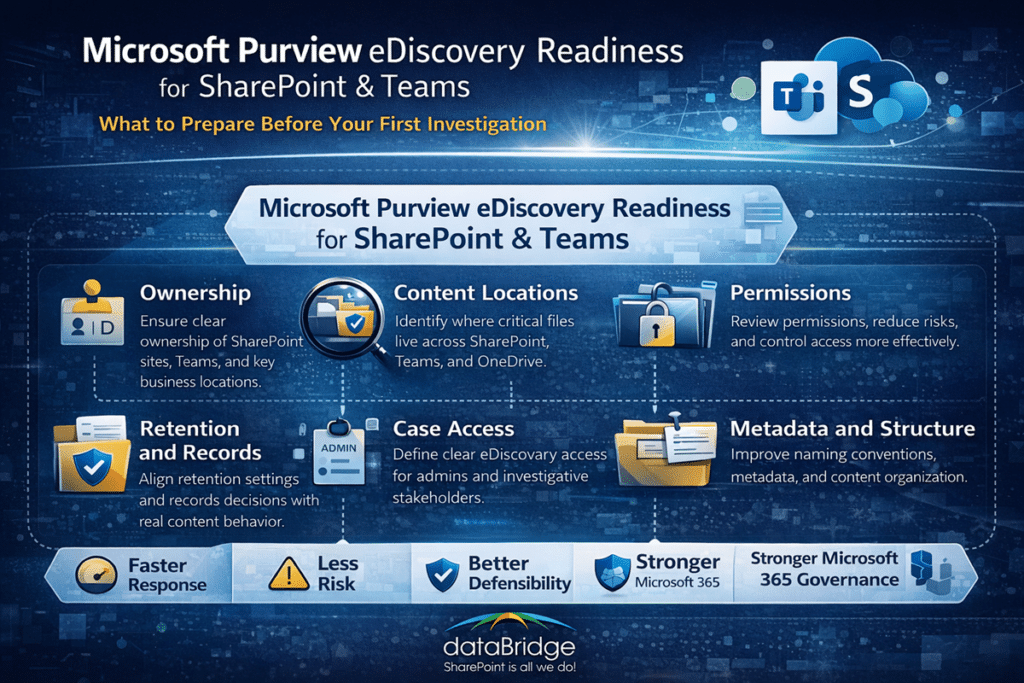 Microsoft Purview eDiscovery Readiness for SharePoint & Teams

What to Prepare Before Your First Investigation

T S

Microsoft Purview eDiscovery Readiness for SharePoint & Teams

ID

Ownership
Ensure clear ownership of SharePoint sites, Teams, and key business locations.

Content Locations
Identify where critical files live across SharePoint, Teams, and OneDrive.

Permissions
Review permissions, reduce risks, and control access more effectively.

Retention and Records
Align retention settings and records decisions with real content behavior.

ADMIN

Case Access
Define clear eDiscovery access for admins and investigative stakeholders.

Metadata and Structure
Improve naming conventions, metadata, and content organization.

Faster Response

Less Risk

Better Defensibility

Stronger Microsoft 365

Stronger Microsoft 365 Governance

dataBridge
SharePoint is all we do!