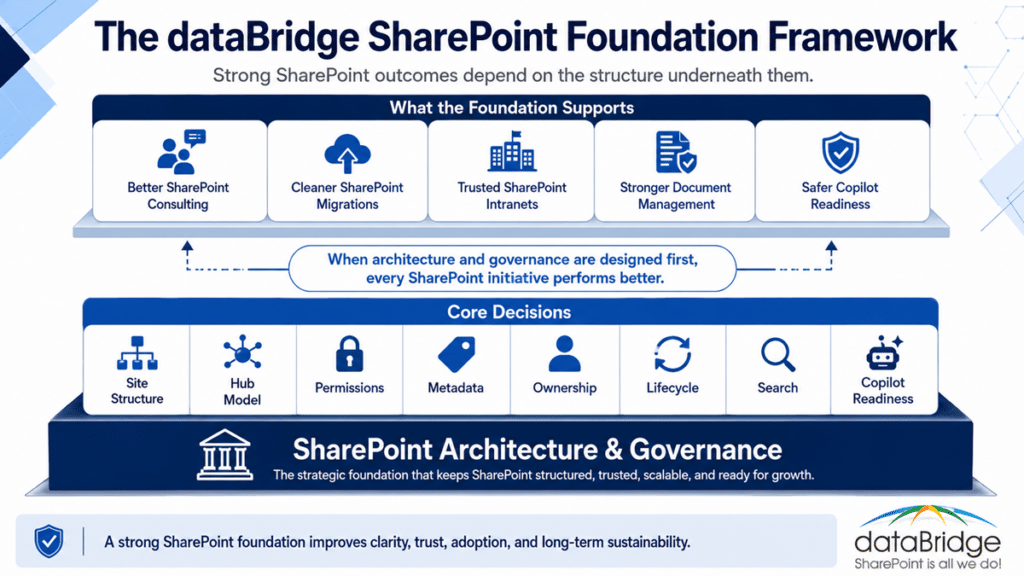 The dataBridge SharePoint Foundation Framework

Strong SharePoint outcomes depend on the structure underneath them.

What the Foundation Supports

Better SharePoint Consulting

Cleaner SharePoint Migrations

Trusted SharePoint Intranets

Stronger Document Management

Safer Copilot Readiness

When architecture and governance are designed first, every SharePoint initiative performs better.

Core Decisions

Site Structure

Hub Model

Permissions

Metadata

Ownership

Lifecycle

Search

Copilot Readiness

SharePoint Architecture & Governance

The strategic foundation that keeps SharePoint structured, trusted, scalable, and ready for growth.

A strong SharePoint foundation improves clarity, trust, adoption, and long-term sustainability.

dataBridge
SharePoint is all we do!