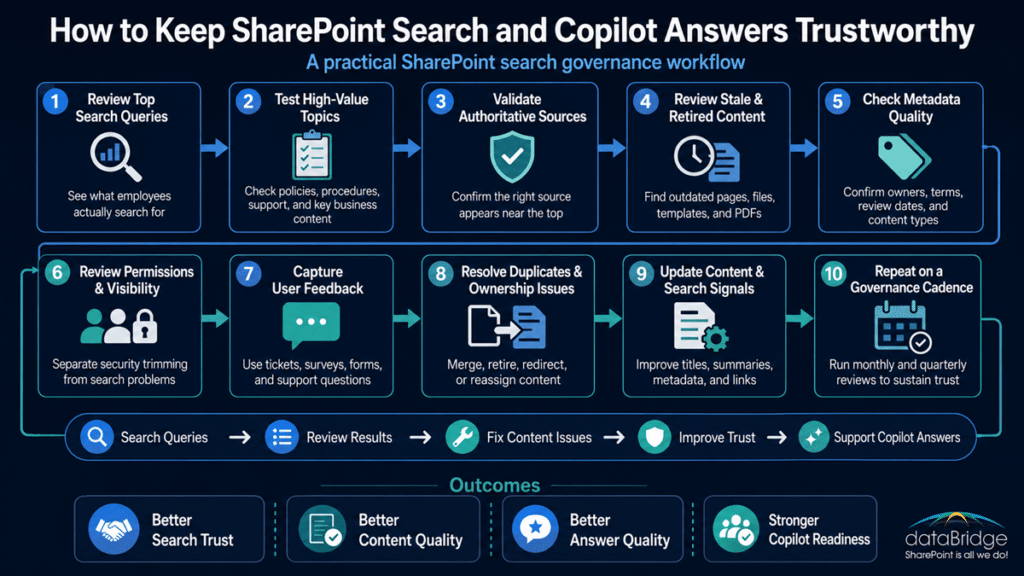 How to Keep SharePoint Search and Copilot Answers Trustworthy

A practical SharePoint search governance workflow

1 Review Top Search Queries
See what employees actually search for

2 Test High-Value Topics
Check policies, procedures, support, and key business content

3 Validate Authoritative Sources
Confirm the right source appears near the top

4 Review Stale & Retired Content
Find outdated pages, files, templates, and PDFs

5 Check Metadata Quality
Confirm owners, terms, review dates, and content types

6 Review Permissions & Visibility
Separate security trimming from search problems

7 Capture User Feedback
Use tickets, surveys, forms, and support questions

8 Resolve Duplicates & Ownership Issues
Merge, retire, redirect, or reassign content

9 Update Content & Search Signals
Improve titles, summaries, metadata, and links

10 Repeat on a Governance Cadence
Run monthly and quarterly reviews to sustain trust

Search Queries → Review Results → Fix Content Issues → Improve Trust → Support Copilot Answers

Outcomes

Better Search Trust

Better Content Quality

Better Answer Quality

Stronger Copilot Readiness

dataBridge
SharePoint is all we do!